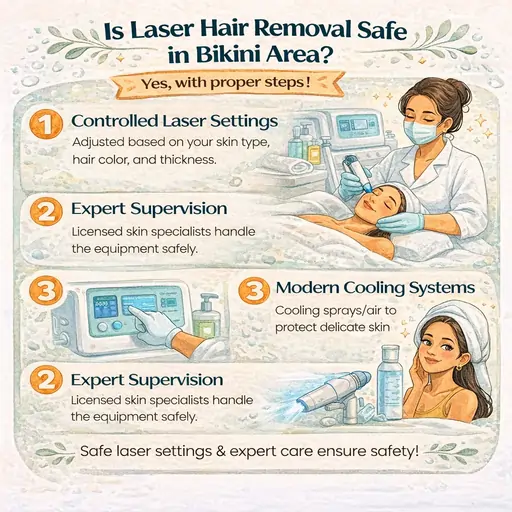 Is Laser Hair Removal Safe in Bikini Area?

Yes, with proper steps!

1 Controlled Laser Settings
Adjusted based on your skin type, hair color, and thickness.

2 Expert Supervision
Licensed skin specialists handle the equipment safely.

3

3 Modern Cooling Systems
Cooling sprays/air to protect delicate skin

2 Expert Supervision
Licensed skin specialists handle the equipment safely.

Safe laser settings & expert care ensure safety!